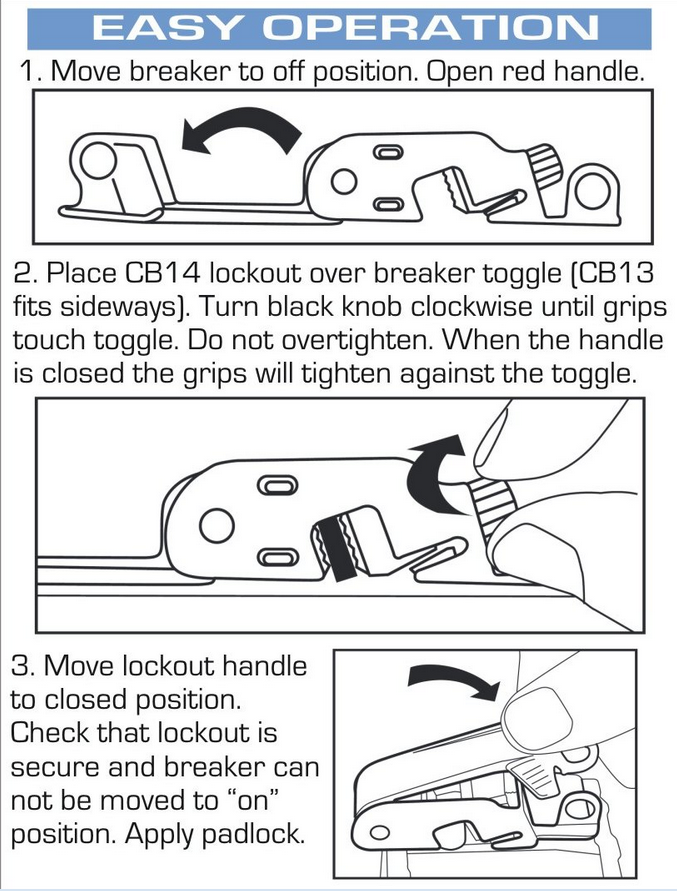 EASY OPERATION

1. Move breaker to off position. Open red handle.

2. Place CB14 lockout over breaker toggle (CB13 fits sideways). Turn black knob clockwise until grips touch toggle. Do not overtighten. When the handle is closed the grips will tighten against the toggle.

3. Move lockout handle to closed position. Check that lockout is secure and breaker can not be moved to “on” position. Apply padlock.